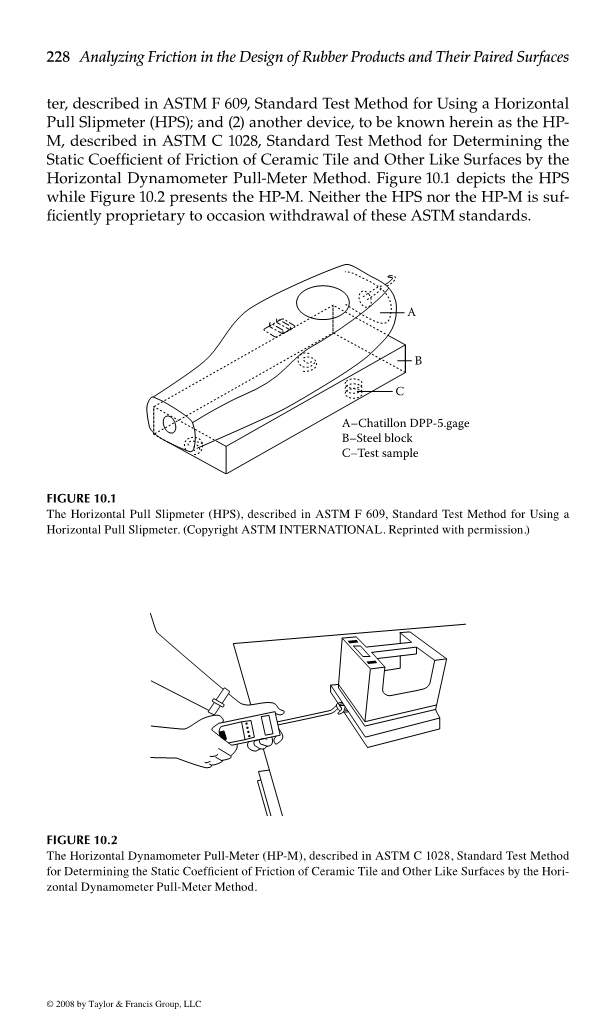 228 Analyzing Friction in the Design of Rubber Products and Their Paired Surfaces

ter, described in ASTM F 609, Standard Test Method for Using a Horizontal Pull Slipmeter (HPS); and (2) another device, to be known herein as the HP-M, described in ASTM C 1028, Standard Test Method for Determining the Static Coefficient of Friction of Ceramic Tile and Other Like Surfaces by the Horizontal Dynamometer Pull-Meter Method. Figure 10.1 depicts the HPS while Figure 10.2 presents the HP-M. Neither the HPS nor the HP-M is sufficiently proprietary to occasion withdrawal of these ASTM standards.

A
B
C
A–Chatillon DPP-5.gage
B–Steel block
C–Test sample

FIGURE 10.1
The Horizontal Pull Slipmeter (HPS), described in ASTM F 609, Standard Test Method for Using a Horizontal Pull Slipmeter. (Copyright ASTM INTERNATIONAL. Reprinted with permission.)

FIGURE 10.2
The Horizontal Dynamometer Pull-Meter (HP-M), described in ASTM C 1028, Standard Test Method for Determining the Static Coefficient of Friction of Ceramic Tile and Other Like Surfaces by the Horizontal Dynamometer Pull-Meter Method.

© 2008 by Taylor & Francis Group, LLC