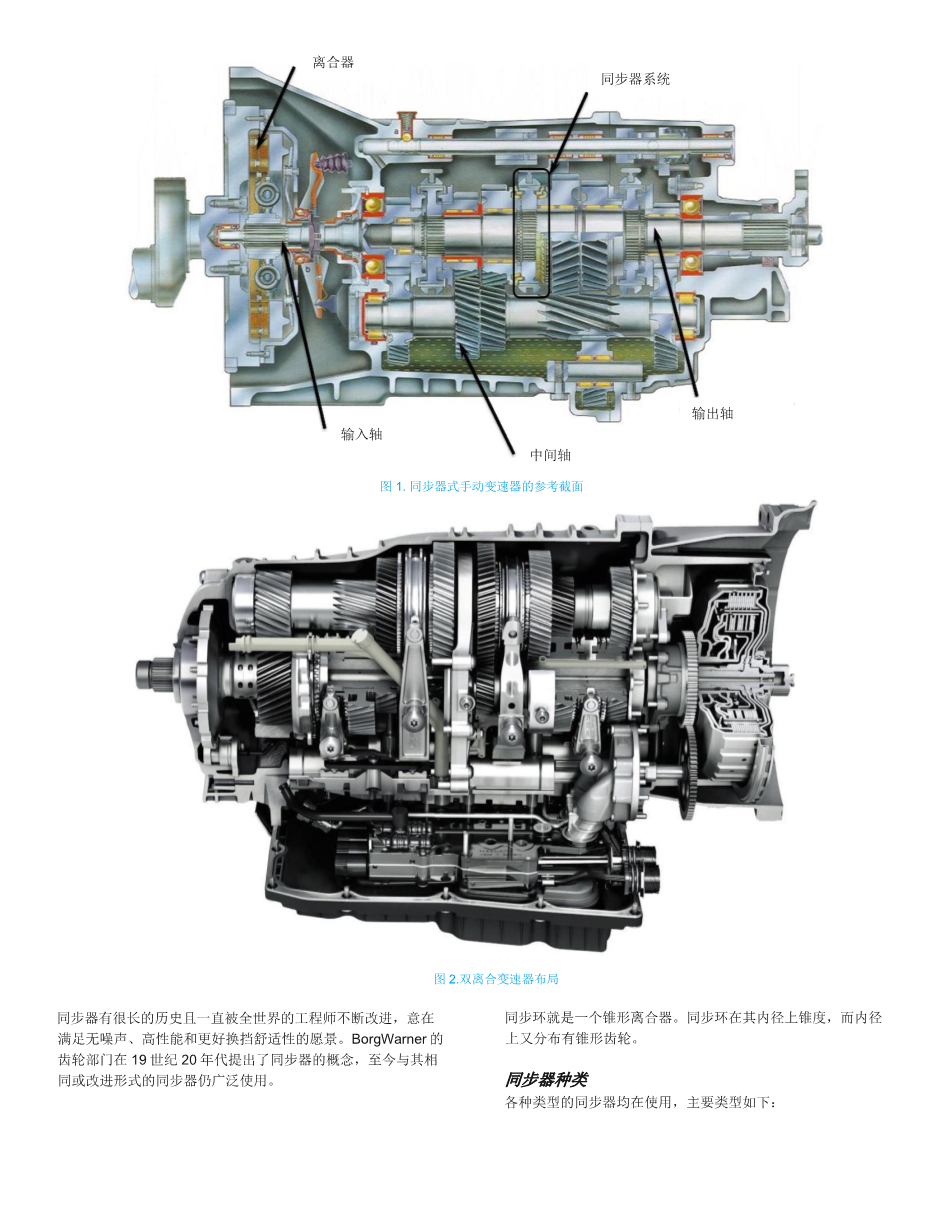 离合器

同步器系统

输出轴

输入轴

中间轴

图 1. 同步器式手动变速器的参考截面

图 2.双离合变速器布局

同步器有很长的历史且一直被全世界的工程师不断改进，意在满足无噪声、高性能和更好换挡舒适性的愿景。BorgWarner 的齿轮部门在 19 世纪 20 年代提出了同步器的概念，至今与其相同或改进形式的同步器仍广泛使用。

同步环就是一个锥形离合器。同步环在其内径上锥度，而内径上又分布有锥形齿轮。

同步器种类

各种类型的同步器均在使用，主要类型如下：