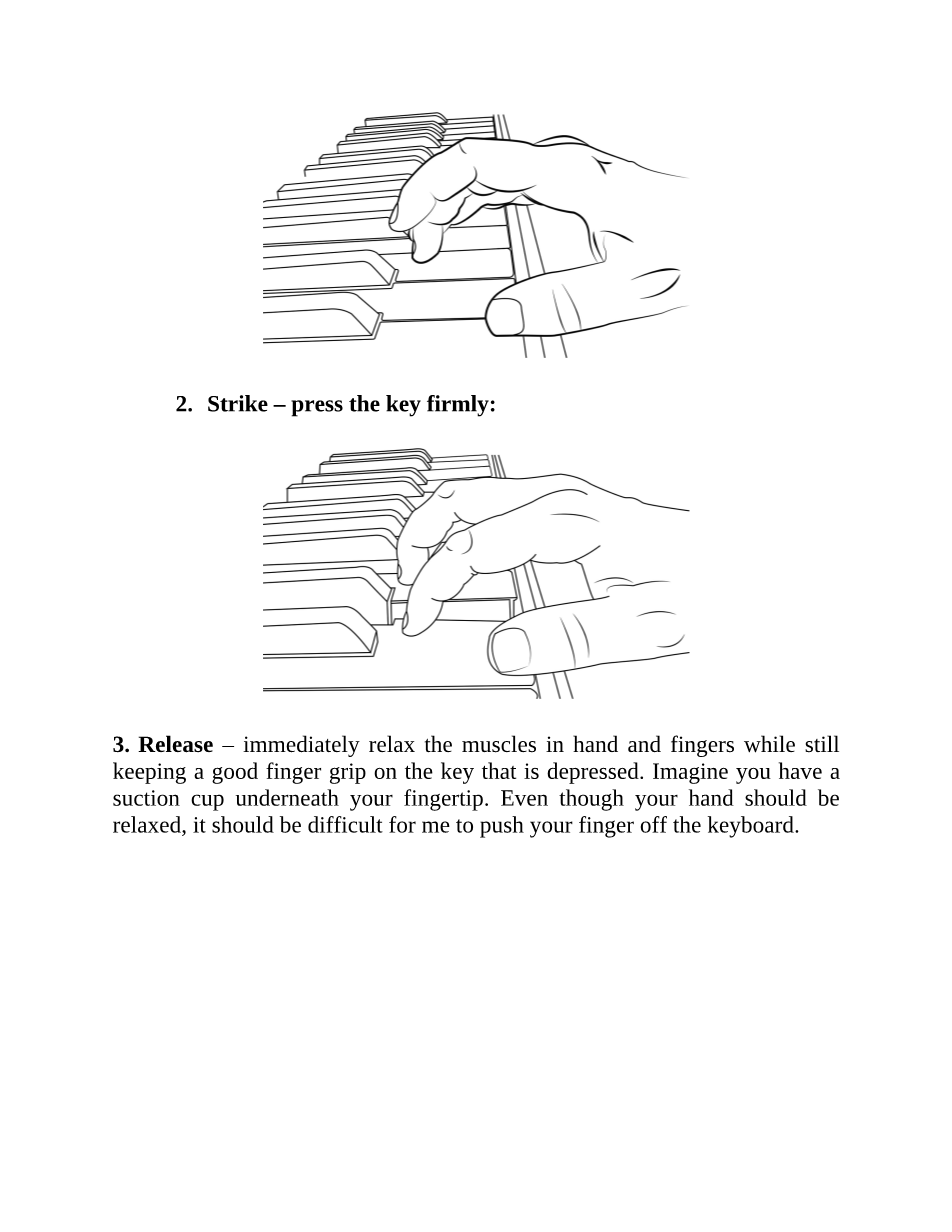 2. Strike – press the key firmly:

3. Release – immediately relax the muscles in hand and fingers while still keeping a good finger grip on the key that is depressed. Imagine you have a suction cup underneath your fingertip. Even though your hand should be relaxed, it should be difficult for me to push your finger off the keyboard.